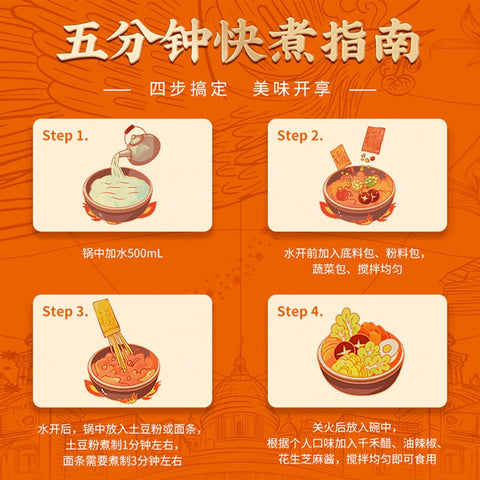 五分钟快煮指南

— 四步搞定 美味开享 —

Step 1.

锅中加水500mL

Step 2.

水开前加入底料包、粉料包，蔬菜包、搅拌均匀

Step 3.

水开后，锅中放入土豆粉或面条，土豆粉煮制1分钟左右，面条需要煮制3分钟左右

Step 4.

关火后放入碗中，根据个人口味加入千禾醋、油辣椒、花生芝麻酱，搅拌均匀即可食用